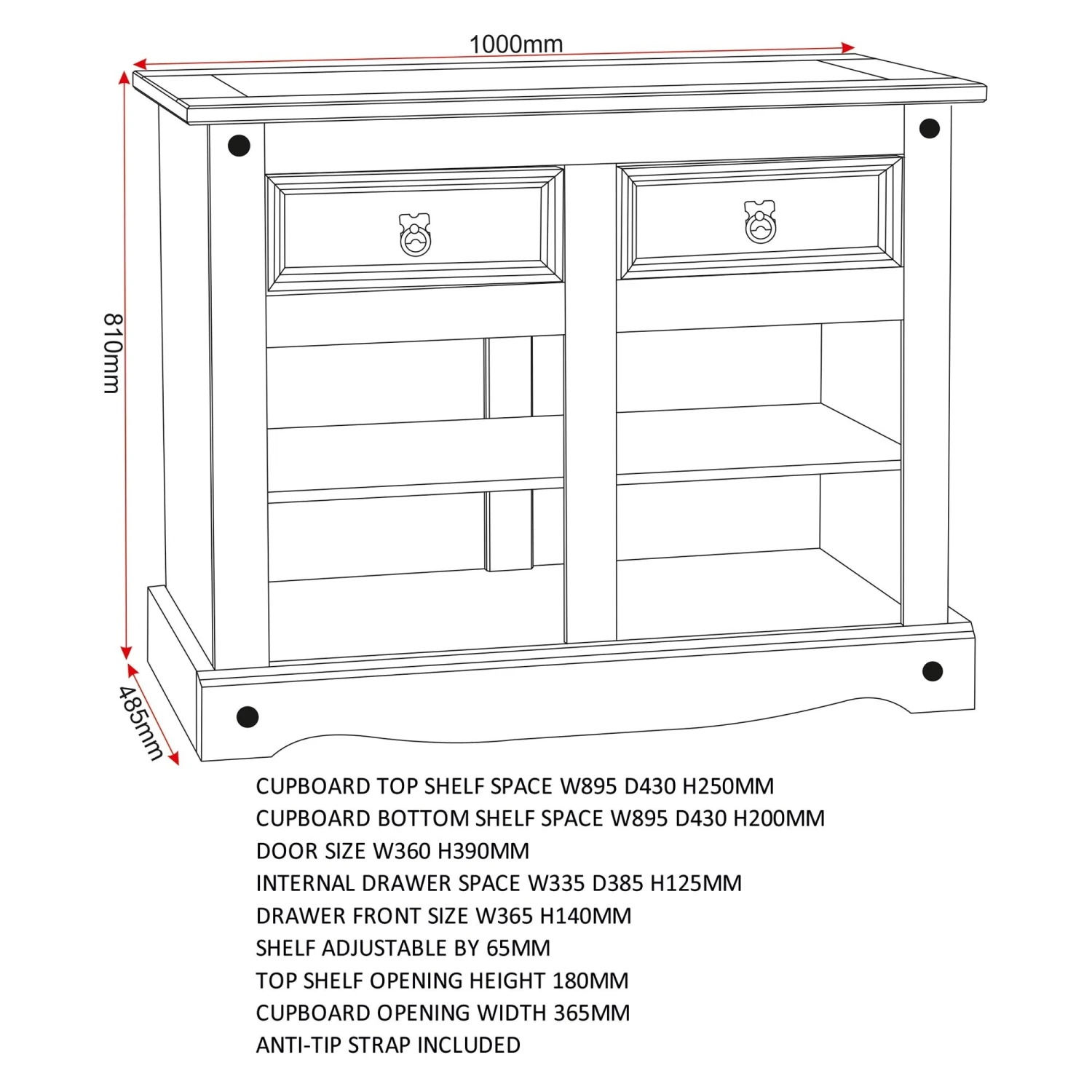 1000mm

810mm

485mm

CUPBOARD TOP SHELF SPACE W895 D430 H250MM
CUPBOARD BOTTOM SHELF SPACE W895 D430 H200MM
DOOR SIZE W360 H390MM
INTERNAL DRAWER SPACE W335 D385 H125MM
DRAWER FRONT SIZE W365 H140MM
SHELF ADJUSTABLE BY 65MM
TOP SHELF OPENING HEIGHT 180MM
CUPBOARD OPENING WIDTH 365MM
ANTI-TIP STRAP INCLUDED