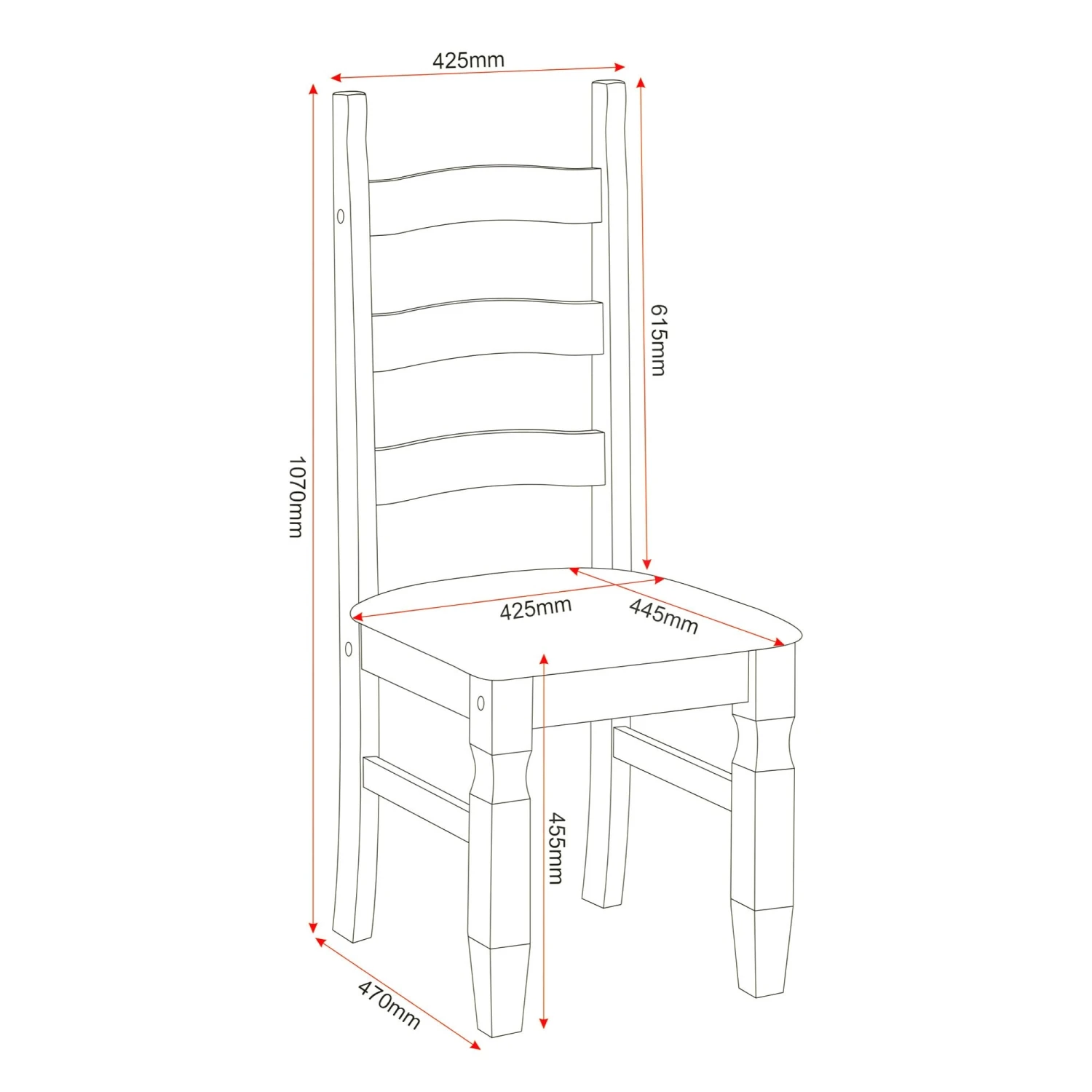 425mm

1070mm

615mm

425mm

445mm

455mm

470mm