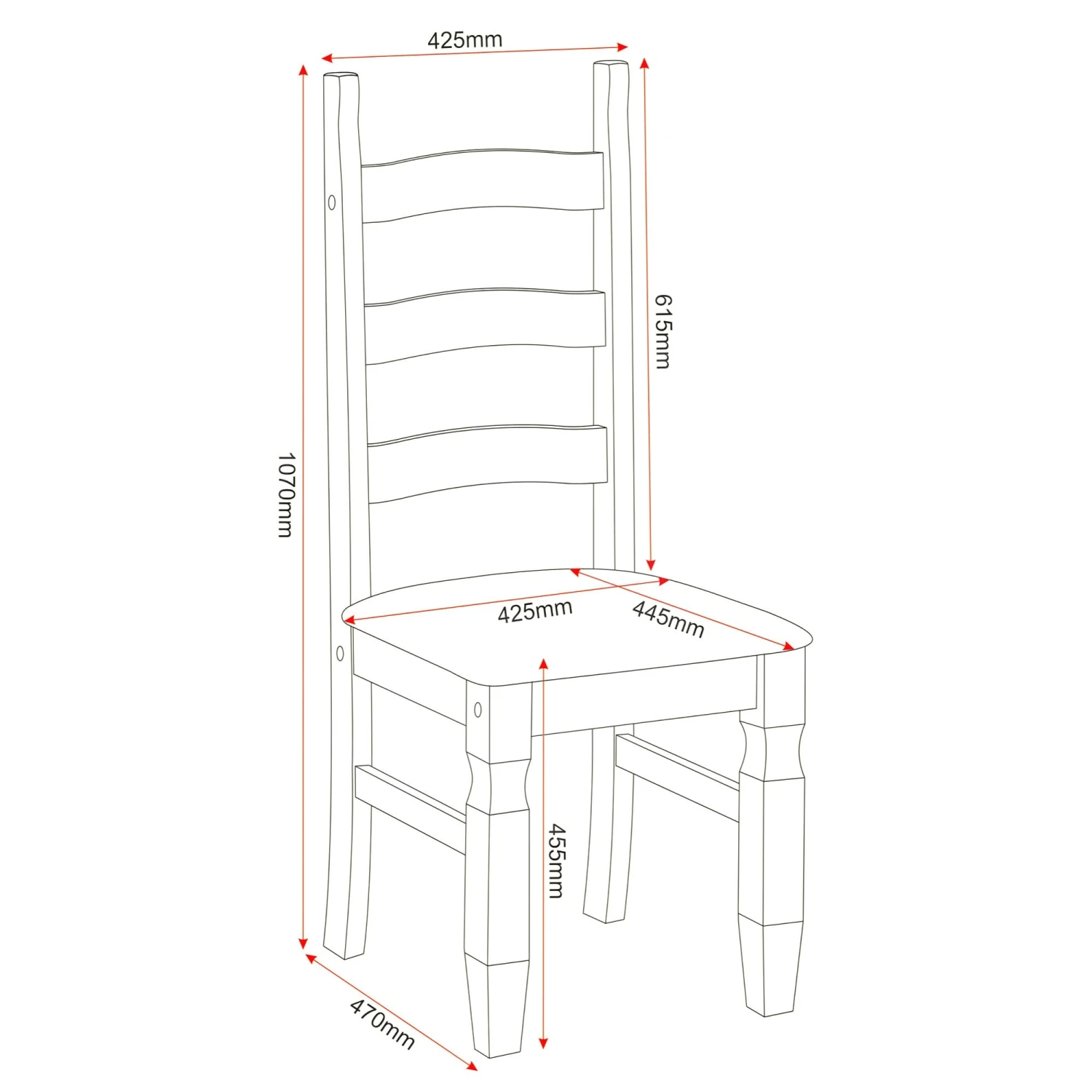 425mm
615mm
1070mm
425mm
445mm
455mm
470mm