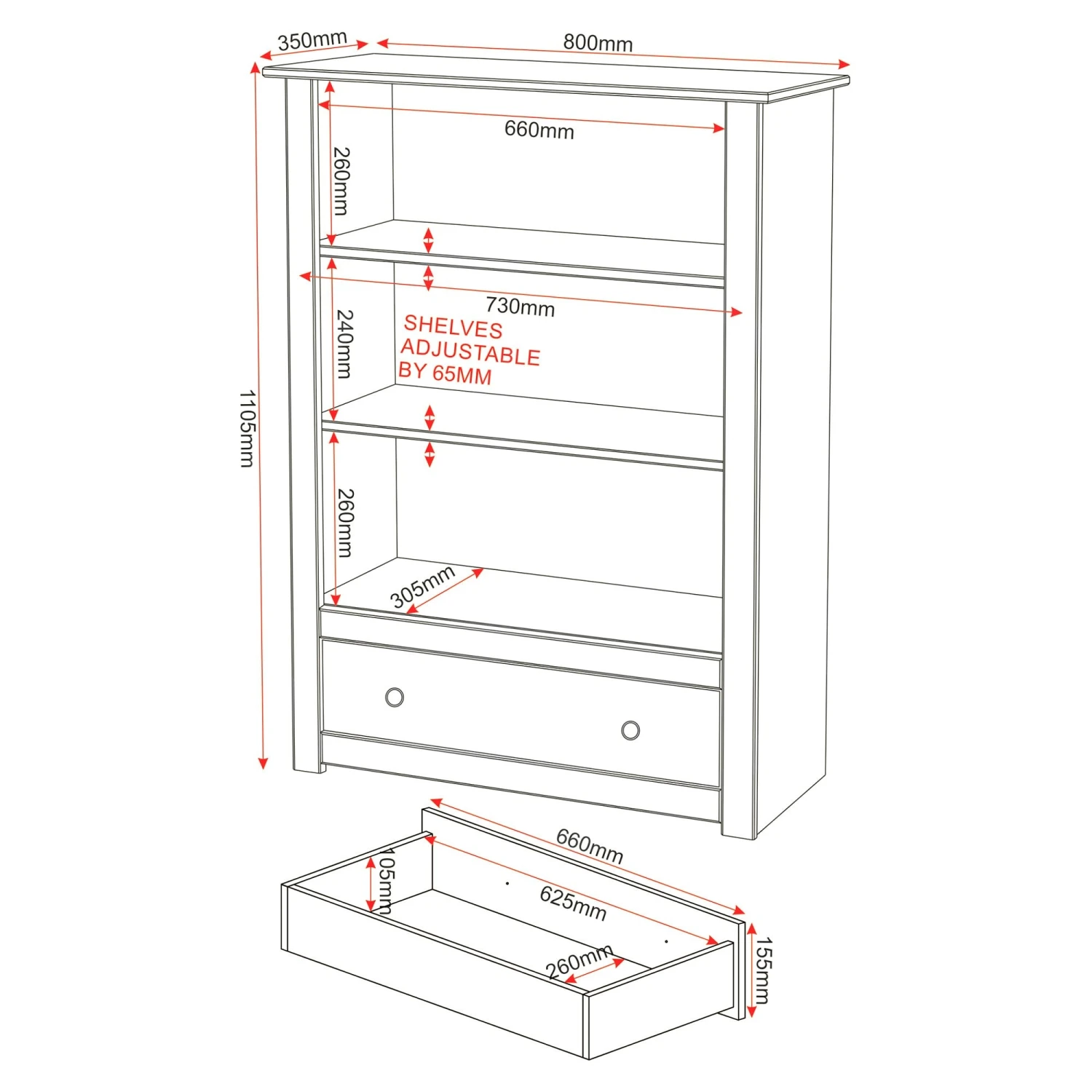 350mm
800mm
660mm
260mm
730mm
SHELVES ADJUSTABLE BY 65MM
240mm
1105mm
260mm
305mm
660mm
105mm
625mm
260mm
155mm